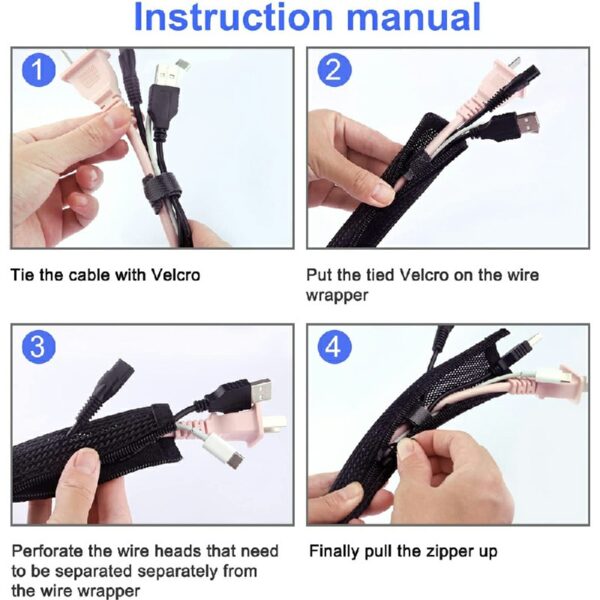 Instruction manual

1

Tie the cable with Velcro

2

Put the tied Velcro on the wire wrapper

3

Perforate the wire heads that need to be separated separately from the wire wrapper

4

Finally pull the zipper up