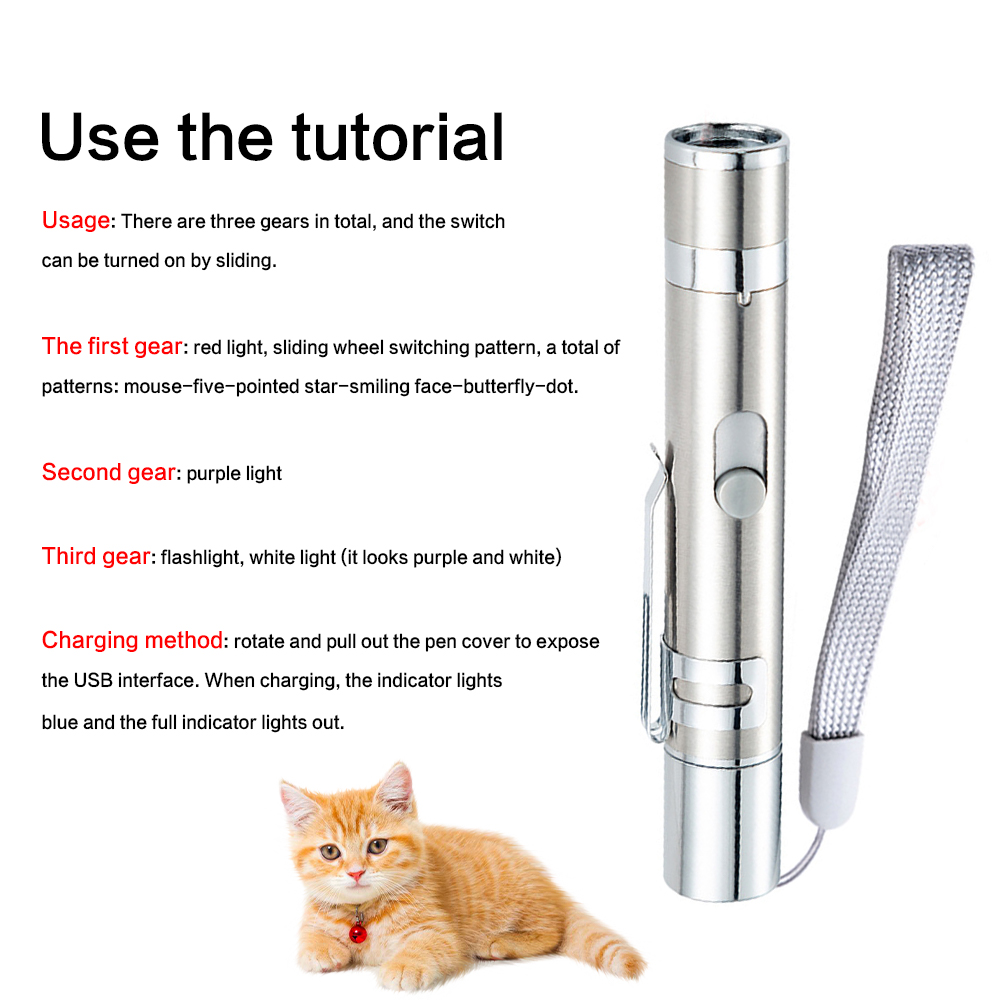 Use the tutorial

Usage: There are three gears in total, and the switch can be turned on by sliding.

The first gear: red light, sliding wheel switching pattern, a total of patterns: mouse-five-pointed star-smiling face-butterfly-dot.

Second gear: purple light

Third gear: flashlight, white light (it looks purple and white)

Charging method: rotate and pull out the pen cover to expose the USB interface. When charging, the indicator lights blue and the full indicator lights out.