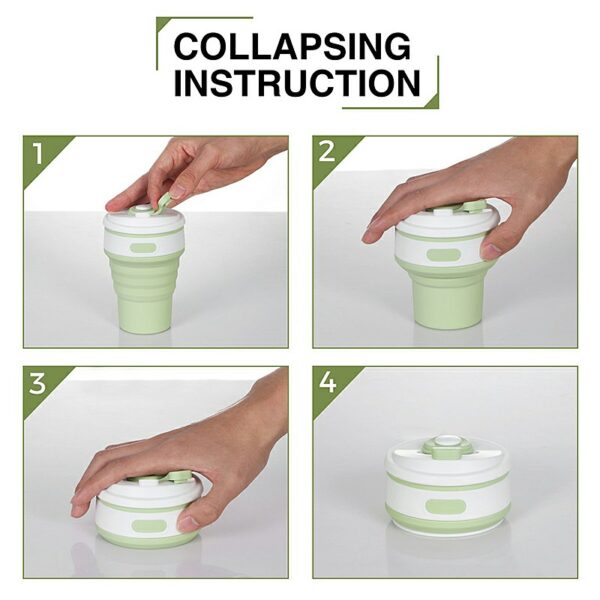 COLLAPSING INSTRUCTION

1

2

3

4