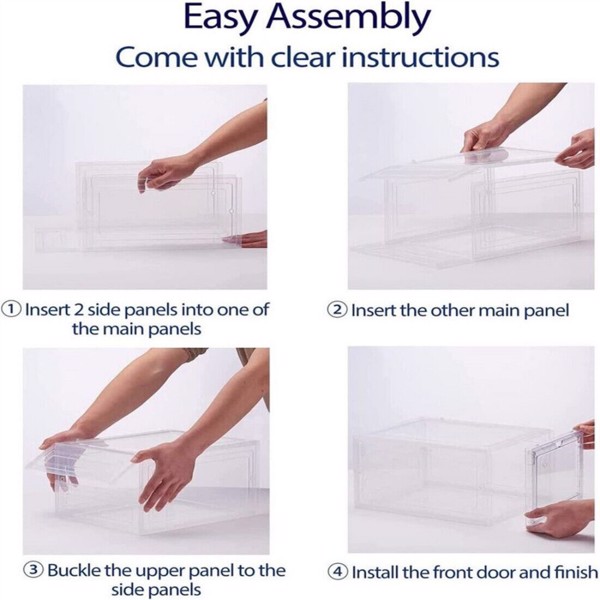 Easy Assembly
Come with clear instructions

① Insert 2 side panels into one of the main panels

② Insert the other main panel

③ Buckle the upper panel to the side panels

④ Install the front door and finish